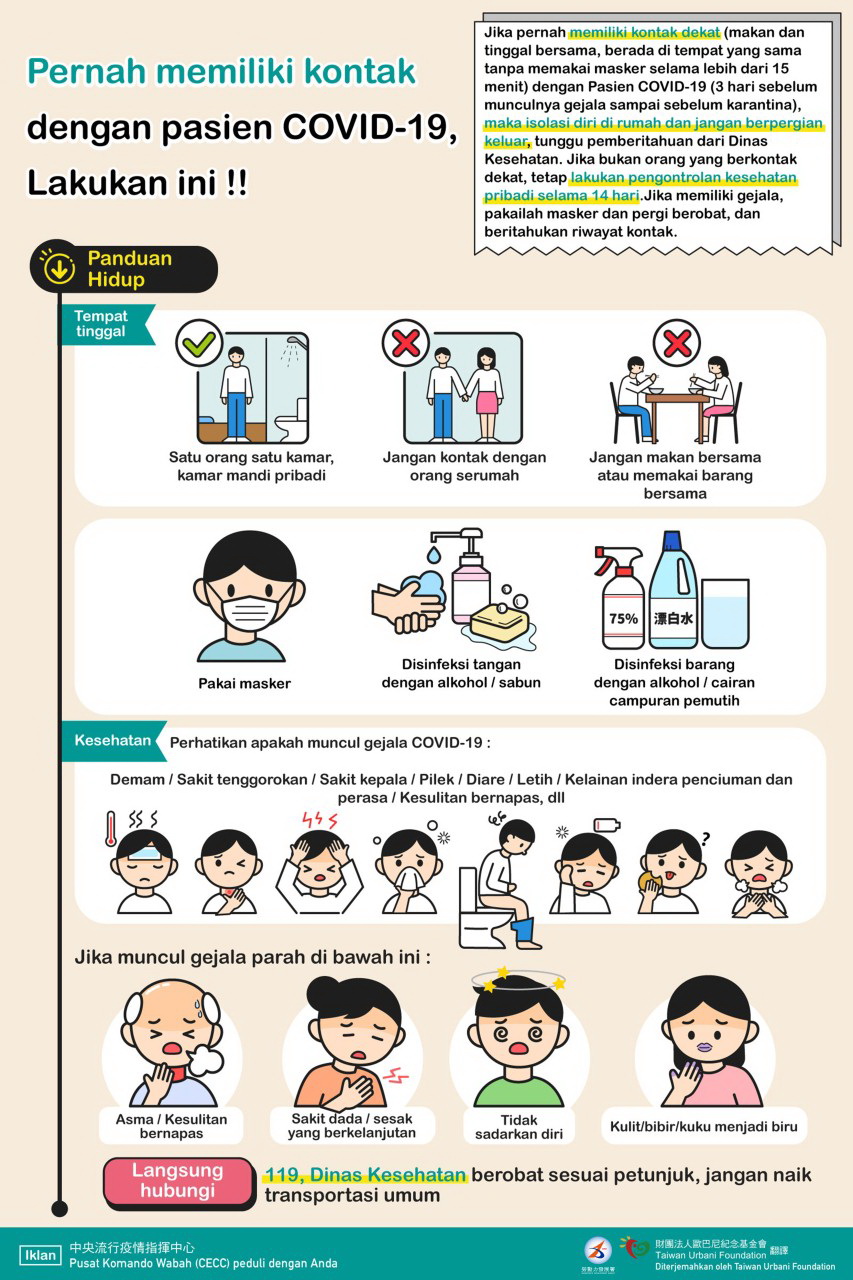 Pernah memiliki kontak dengan pasien COVID-19, Lakukan ini !!

Jika pernah memiliki kontak dekat (makan dan tinggal bersama, berada di tempat yang sama tanpa memakai masker selama lebih dari 15 menit) dengan Pasien COVID-19 (3 hari sebelum munculnya gejala sampai sebelum karantina), maka isolasi diri di rumah dan jangan berpergian keluar, tunggu pemberitahuan dari Dinas Kesehatan. Jika bukan orang yang berkontak dekat, tetap lakukan pengontrolan kesehatan pribadi selama 14 hari.Jika memiliki gejala, pakailah masker dan pergi berobat, dan beritahukan riwayat kontak.

Panduan Hidup

Tempat tinggal

Satu orang satu kamar, kamar mandi pribadi

Jangan kontak dengan orang serumah

Jangan makan bersama atau memakai barang bersama

Pakai masker

Disinfeksi tangan dengan alkohol / sabun

75%

漂白水

Disinfeksi barang dengan alkohol / cairan campuran pemutih

Kesehatan

Perhatikan apakah muncul gejala COVID-19 :

Demam / Sakit tenggorokan / Sakit kepala / Pilek / Diare / Letih / Kelainan indera penciuman dan perasa / Kesulitan bernapas, dll

Jika muncul gejala parah di bawah ini :

Asma / Kesulitan bernapas

Sakit dada / sesak yang berkelanjutan

Tidak sadarkan diri

Kulit/bibir/kuku menjadi biru

Langsung hubungi

119, Dinas Kesehatan berobat sesuai petunjuk, jangan naik transportasi umum

Iklan

中央流行疫情指揮中心
Pusat Komando Wabah (CECC) peduli dengan Anda

財團法人歐巴尼紀念基金會 翻譯
Taiwan Urbani Foundation
Diterjemahkan oleh Taiwan Urbani Foundation